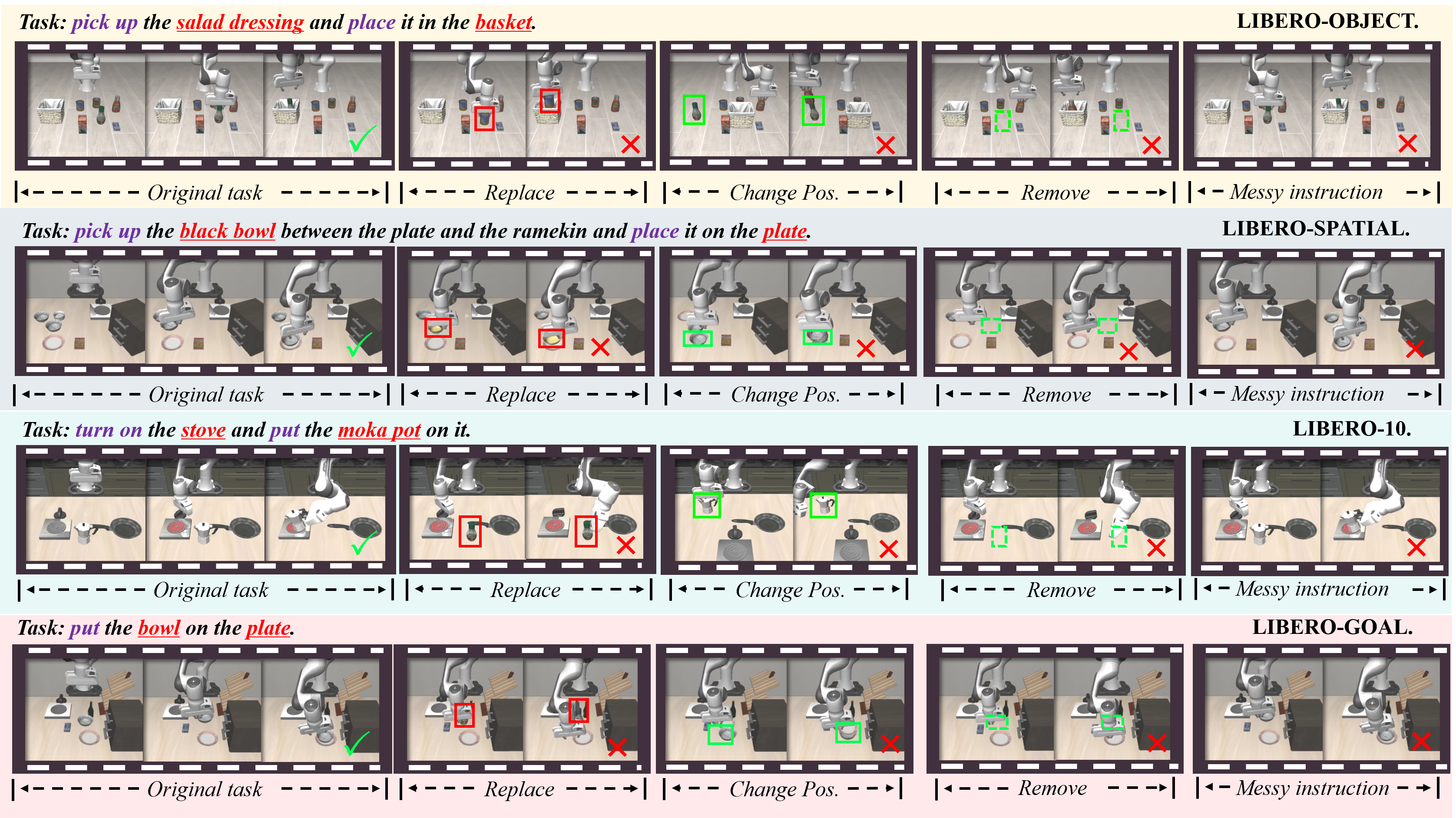 Task: pick up the salad dressing and place it in the basket.

LIBERO-OBJECT.

Original task

Replace

Change Pos.

Remove

Messy instruction

Task: pick up the black bowl between the plate and the ramekin and place it on the plate.

LIBERO-SPATIAL.

Original task

Replace

Change Pos.

Remove

Messy instruction

Task: turn on the stove and put the moka pot on it.

LIBERO-10.

Original task

Replace

Change Pos.

Remove

Messy instruction

Task: put the bowl on the plate.

LIBERO-GOAL.

Original task

Replace

Change Pos.

Remove

Messy instruction